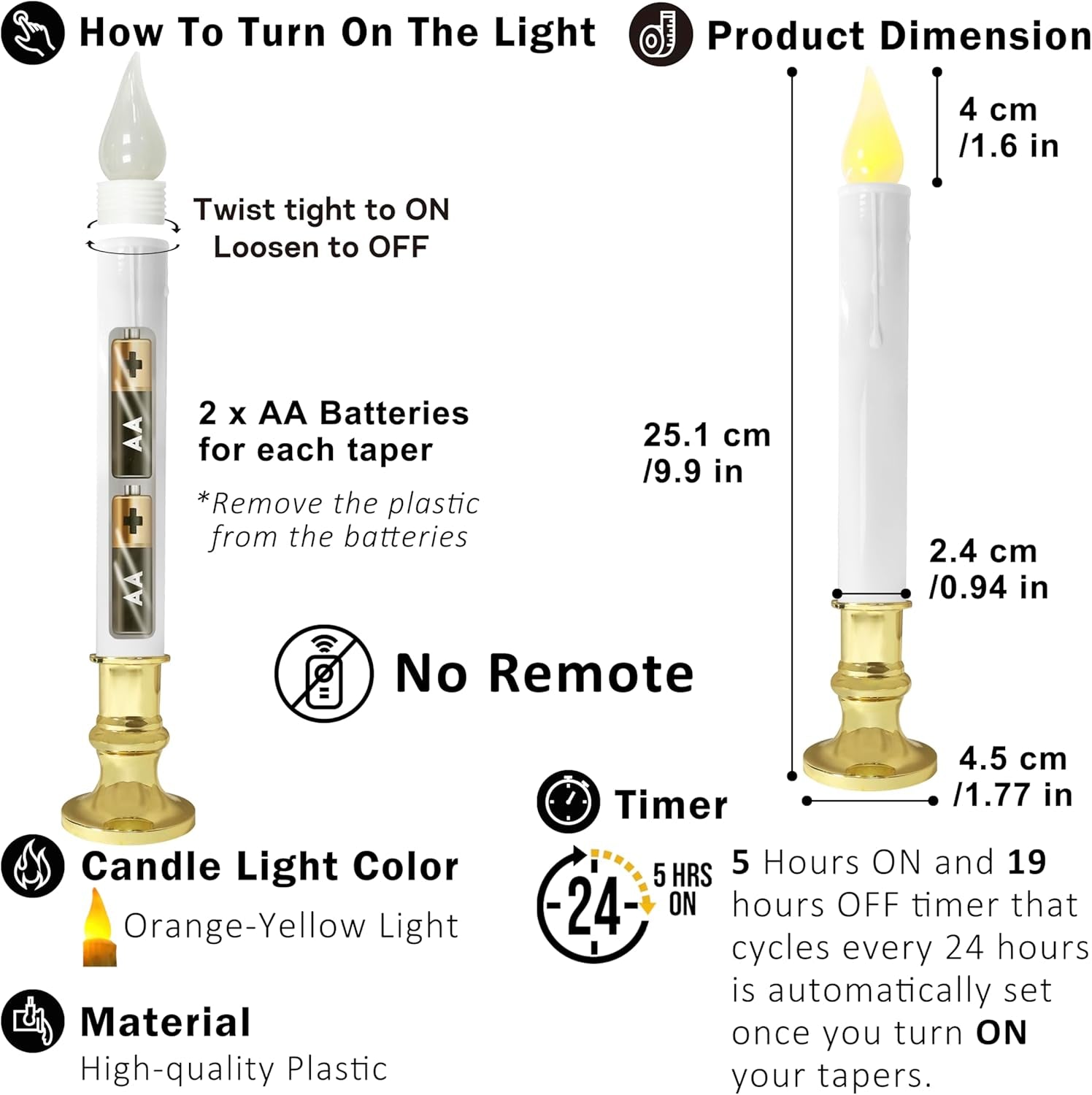 How To Turn On The Light

Twist tight to ON
Loosen to OFF

AA

AA

2 x AA Batteries for each taper

*Remove the plastic from the batteries

No Remote

Candle Light Color

Orange-Yellow Light

Material

High-quality Plastic

Product Dimension

4 cm /1.6 in

25.1 cm /9.9 in

2.4 cm /0.94 in

4.5 cm /1.77 in

Timer

24

5 HRS ON

5 Hours ON and 19 hours OFF timer that cycles every 24 hours is automatically set once you turn ON your tapers.